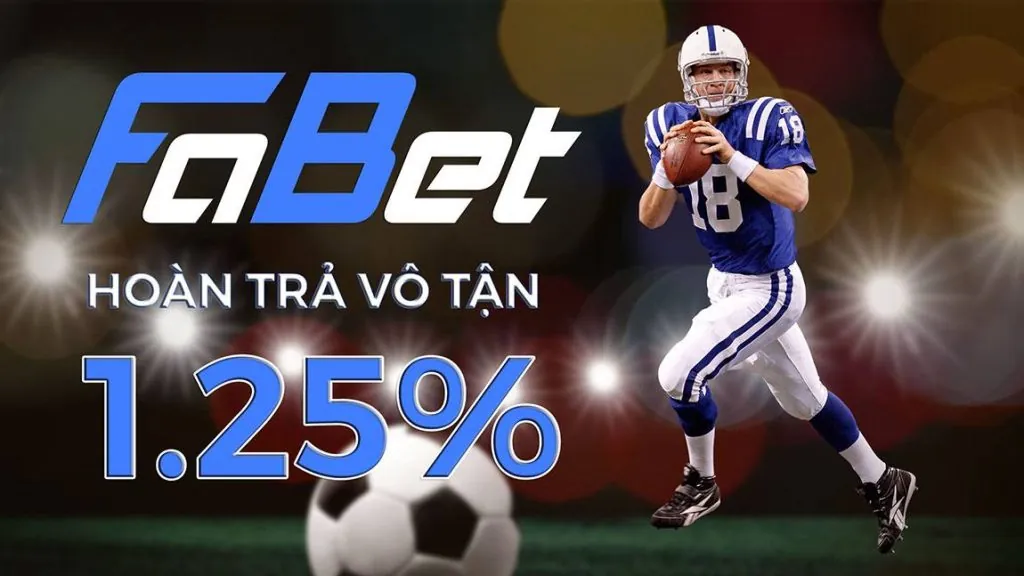 FaBet

HOÀN TRẢ VÔ TẬN

1.25%

18

18